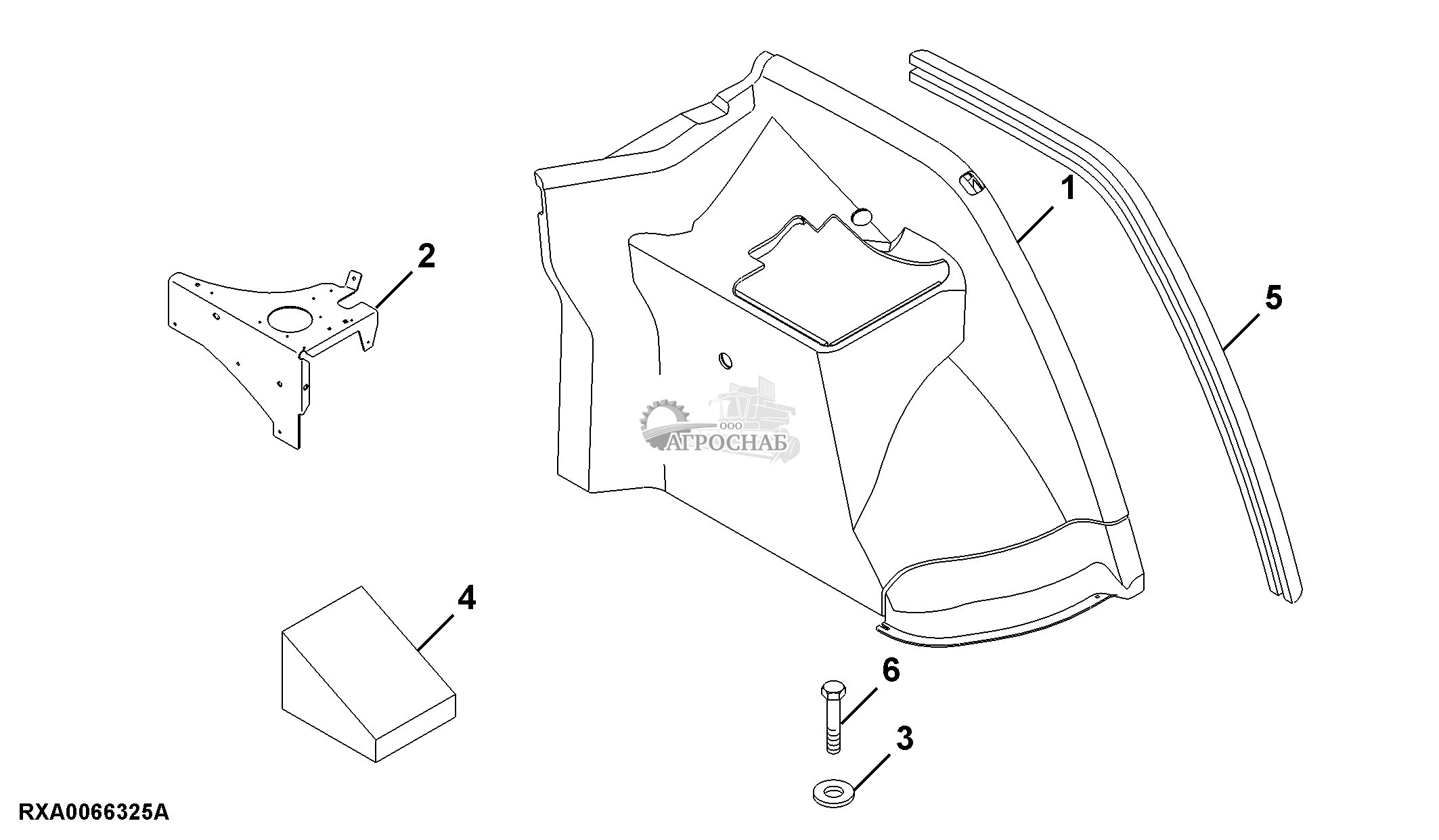 1
2
5
ООО
АГРОСНАБ
4
6
3
RXA0066325A